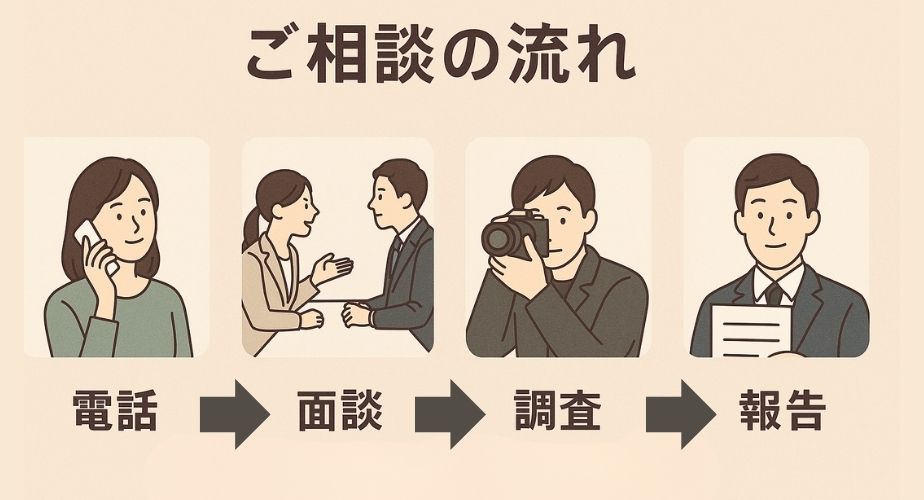 ご相談の流れ

電話

面談

調査

報告