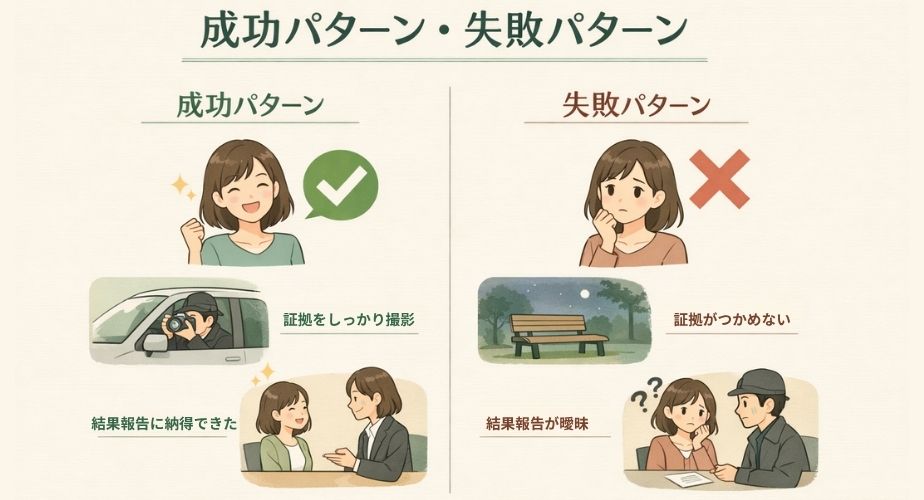 成功パターン・失敗パターン

成功パターン

証拠をしっかり撮影

結果報告に納得できた

失敗パターン

証拠がつかめない

結果報告が曖昧